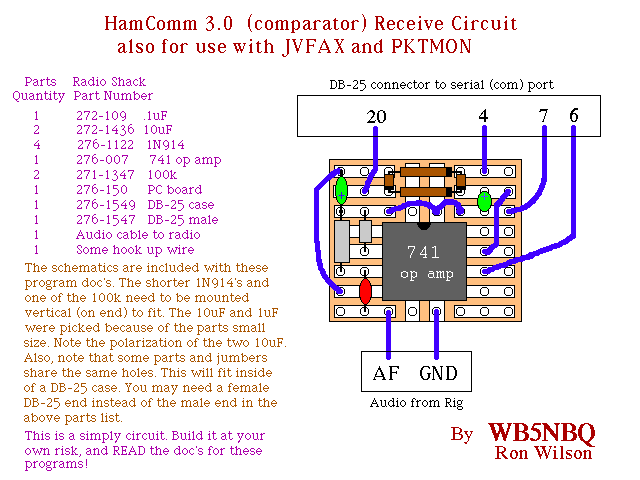 HamComm 3.0 (comparator) Receive Circuit
also for use with JVFAX and PKTMON

| Parts Quantity | Radio Shack Part Number | |
|---|---|---|
| 1 | 272-109 | .1uF |
| 2 | 272-1436 | 10uF |
| 4 | 276-1122 | 1N914 |
| 1 | 276-007 | 741 op amp |
| 2 | 271-1347 | 100k |
| 1 | 276-150 | PC board |
| 1 | 276-1549 | DB-25 case |
| 1 | 276-1547 | DB-25 male |
| 1 | Audio cable to radio | |
| 1 | Some hook up wire | |

The schematics are included with these program doc's. The shorter 1N914's and one of the 100k need to be mounted vertical (on end) to fit. The 10uF and 1uF were picked because of the parts small size. Note the polarization of the two 10uF. Also, note that some parts and jumbers share the same holes. This will fit inside of a DB-25 case. You may need a female DB-25 end instead of the male end in the above parts list.

This is a simply circuit. Build it at your own risk, and READ the doc's for these programs!

DB-25 connector to serial (com) port

20 4 7 6

+ +

741
op amp

AF GND

Audio from Rig

By WB5NBQ
Ron Wilson